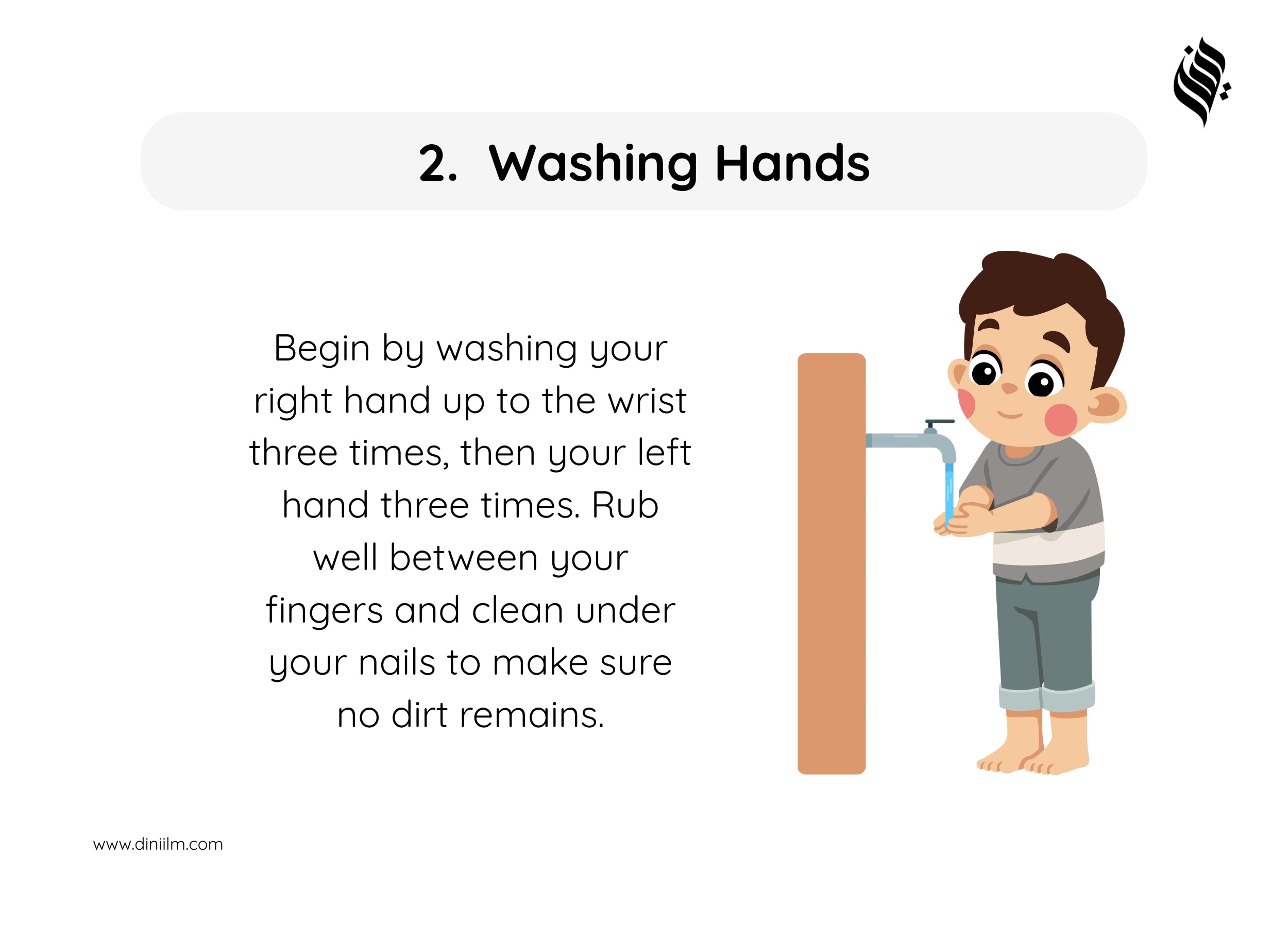 2. Washing Hands

Begin by washing your right hand up to the wrist three times, then your left hand three times. Rub well between your fingers and clean under your nails to make sure no dirt remains.

www.diniilm.com