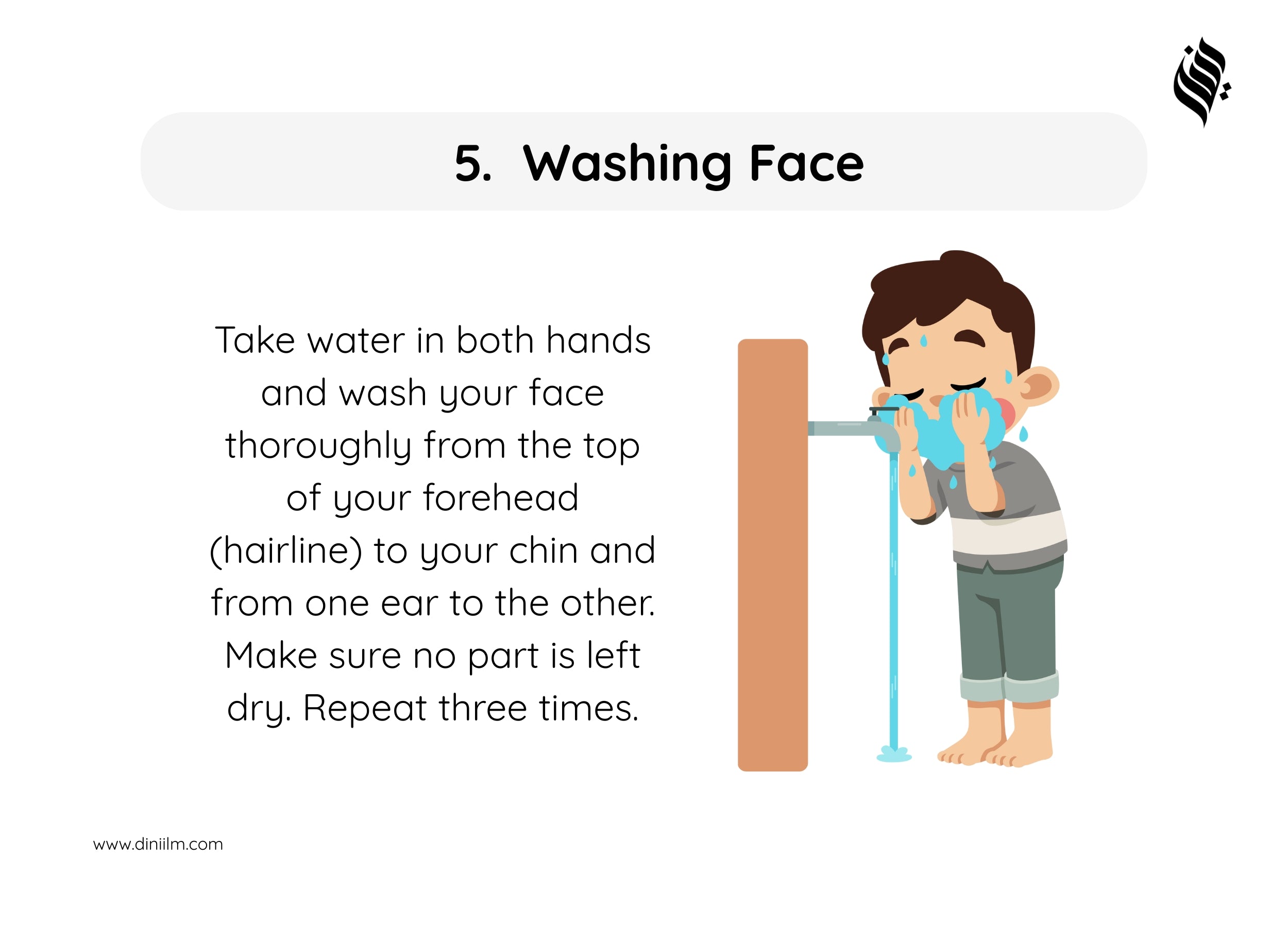 5. Washing Face

Take water in both hands and wash your face thoroughly from the top of your forehead (hairline) to your chin and from one ear to the other. Make sure no part is left dry. Repeat three times.

www.diniilm.com