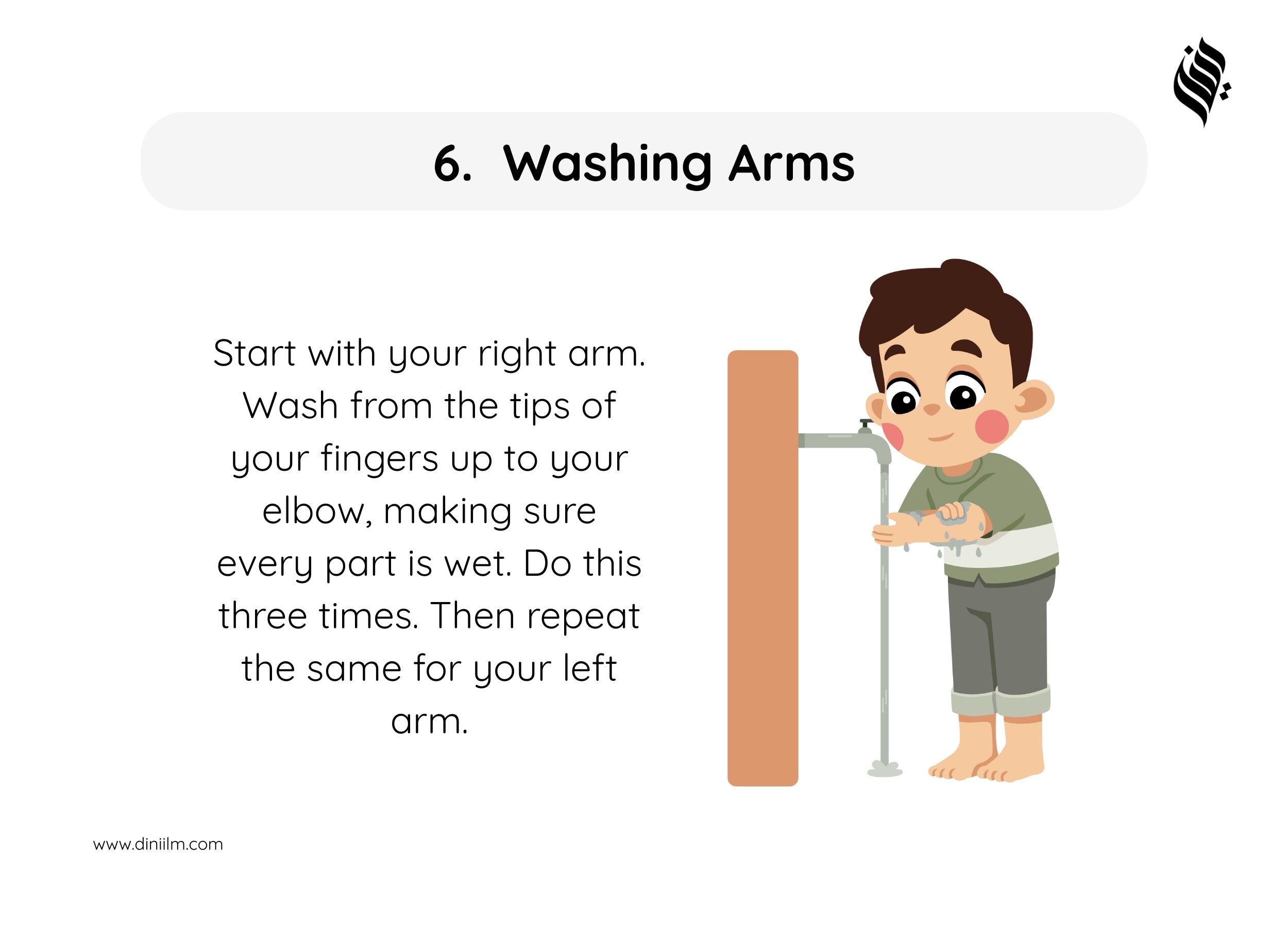 6. Washing Arms

Start with your right arm. Wash from the tips of your fingers up to your elbow, making sure every part is wet. Do this three times. Then repeat the same for your left arm.

www.diniilm.com