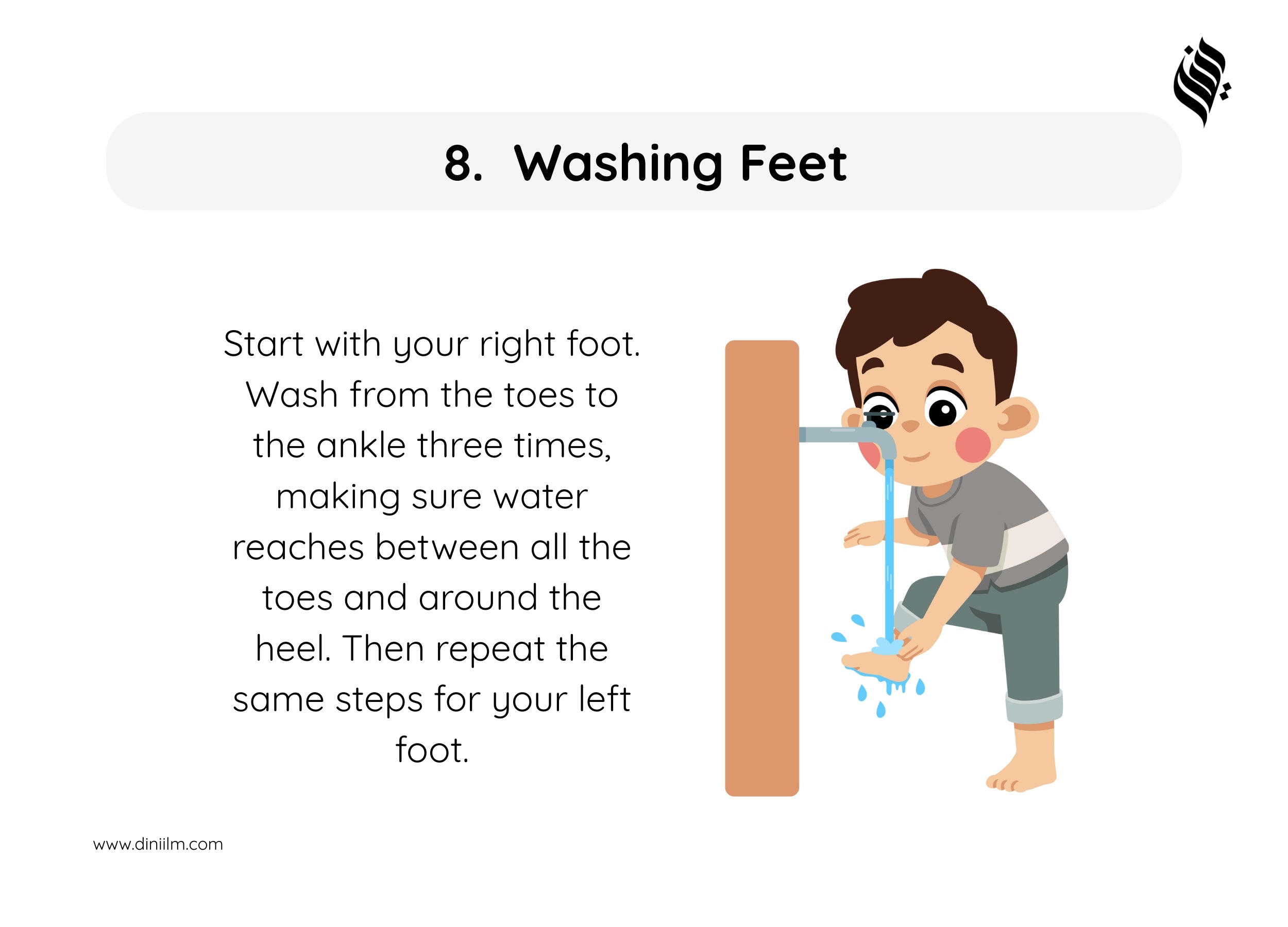 8. Washing Feet

Start with your right foot. Wash from the toes to the ankle three times, making sure water reaches between all the toes and around the heel. Then repeat the same steps for your left foot.

www.diniilm.com